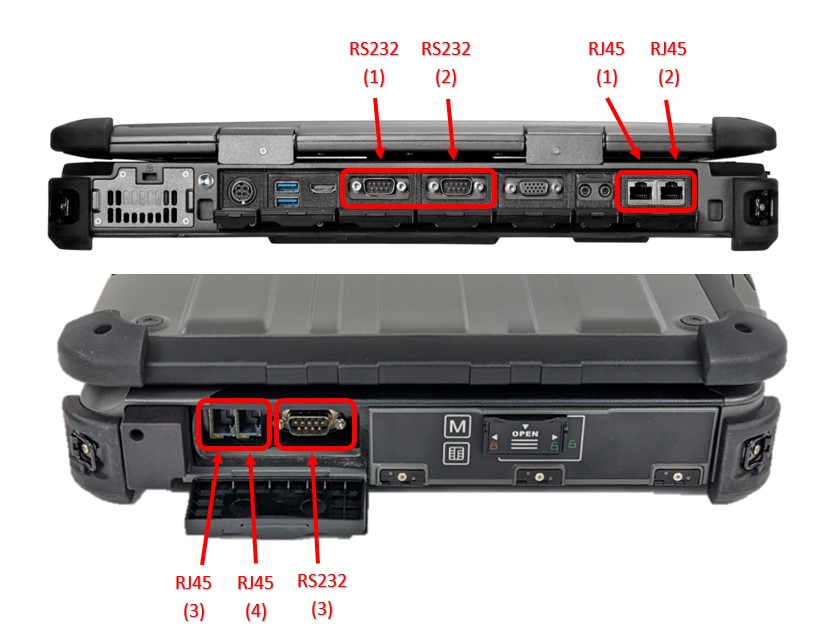 RS232
(1)

RS232
(2)

RJ45
(1)

RJ45
(2)

M

OPEN

RJ45
(3)

RJ45
(4)

RS232
(3)